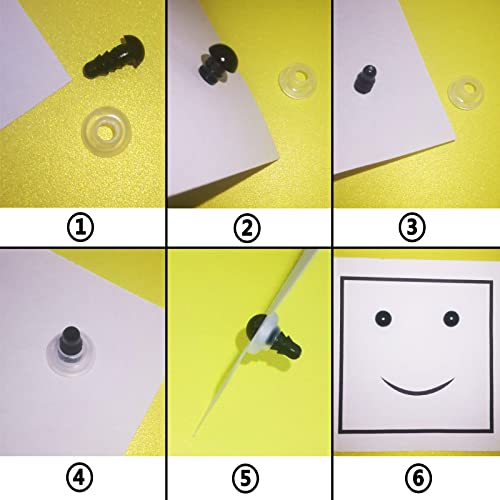 ①

②

③

④

⑤

⑥