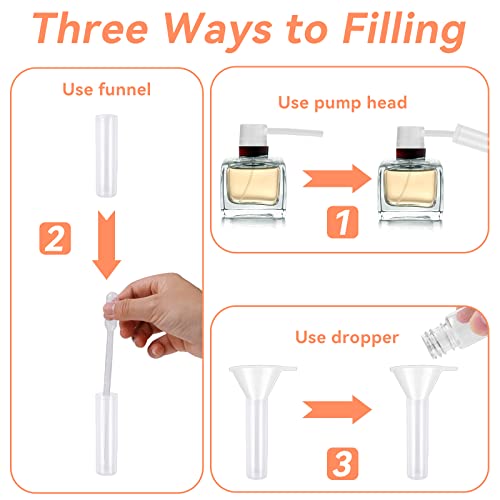 Three Ways to Filling

Use funnel

2

Use pump head

1

Use dropper

3