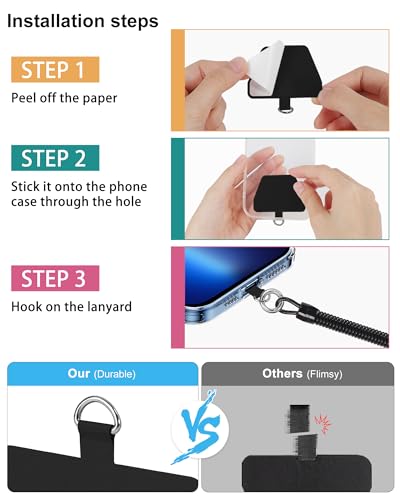 Installation steps

STEP 1
Peel off the paper

STEP 2
Stick it onto the phone case through the hole

STEP 3
Hook on the lanyard

Our (Durable)

VS

Others (Flimsy)