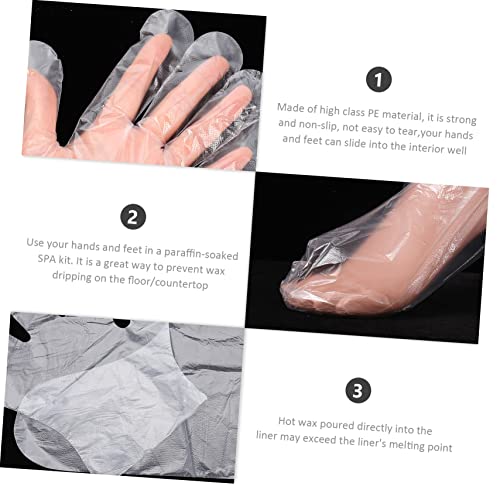 1

Made of high class PE material, it is strong and non-slip, not easy to tear,your hands and feet can slide into the interior well

2

Use your hands and feet in a paraffin-soaked SPA kit. It is a great way to prevent wax dripping on the floor/countertop

3

Hot wax poured directly into the liner may exceed the liner's melting point