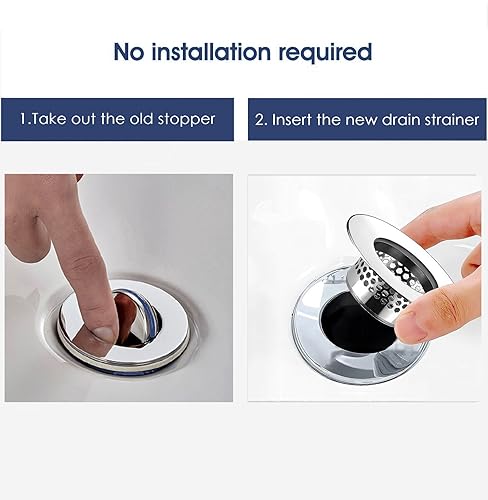 No installation required

1.Take out the old stopper

2. Insert the new drain strainer