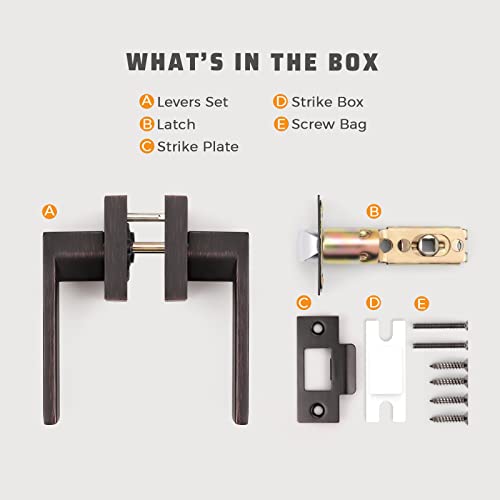 WHAT'S IN THE BOX

A Levers Set
B Latch
C Strike Plate
D Strike Box
E Screw Bag

A
B
C
D
E