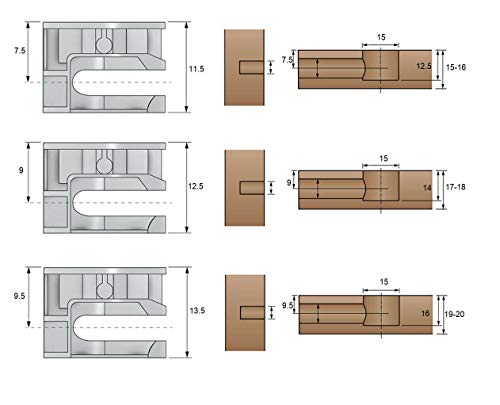 7.5
11.5
15
7.5
12.5
15-16

9
12.5
15
9
14
17-18

9.5
13.5
15
9.5
16
19-20