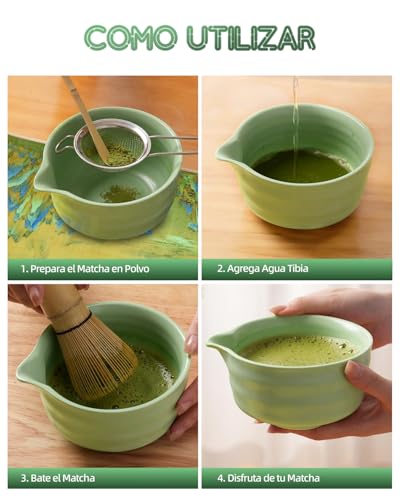 COMO UTILIZAR

1. Prepara el Matcha en Polvo

2. Agrega Agua Tibia

3. Bate el Matcha

4. Disfruta de tu Matcha