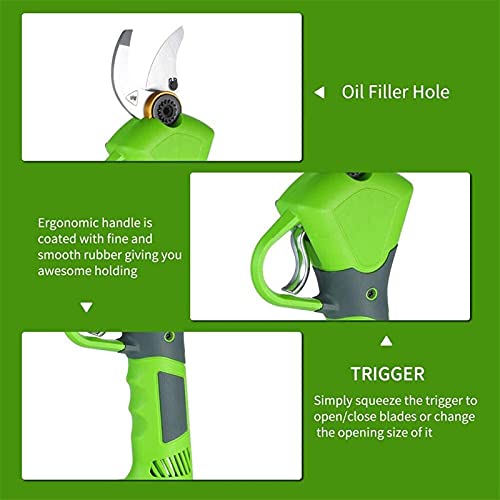 Oil Filler Hole

Ergonomic handle is coated with fine and smooth rubber giving you awesome holding

TRIGGER

Simply squeeze the trigger to open/close blades or change the opening size of it