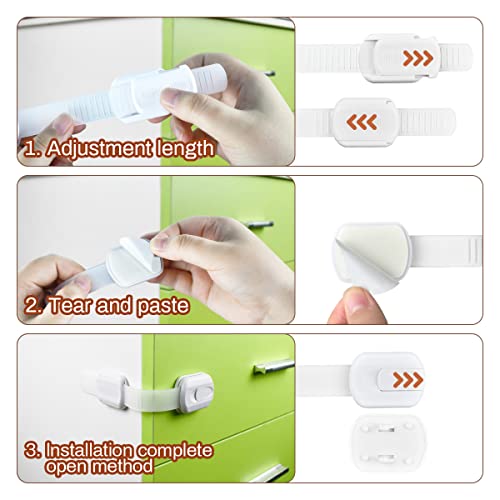 1. Adjustment length

2. Tear and paste

3. Installation complete open method