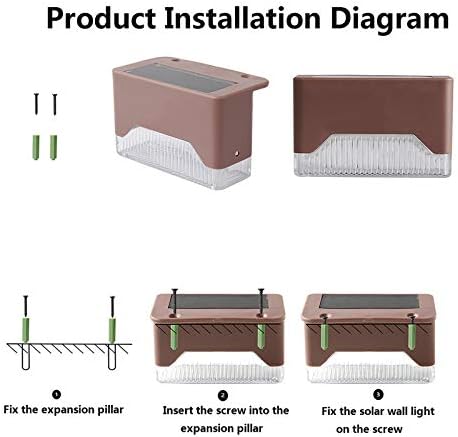 Product Installation Diagram

1
Fix the expansion pillar

2
Insert the screw into the expansion pillar

3
Fix the solar wall light on the screw