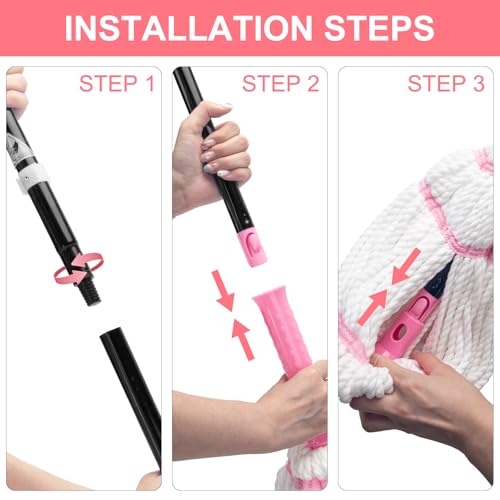 INSTALLATION STEPS

STEP 1

STEP 2

STEP 3