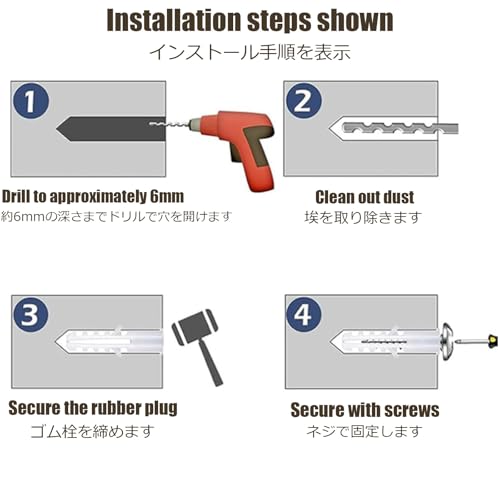 Installation steps shown

インストール手順を表示

1

Drill to approximately 6mm

約6mmの深さまでドリルで穴を開けます

2

Clean out dust

埃を取り除きます

3

Secure the rubber plug

ゴム栓を締めます

4

Secure with screws

ネジで固定します