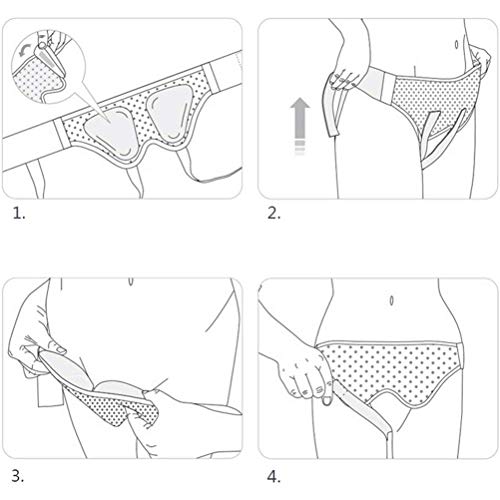 1.

2.

3.

4.