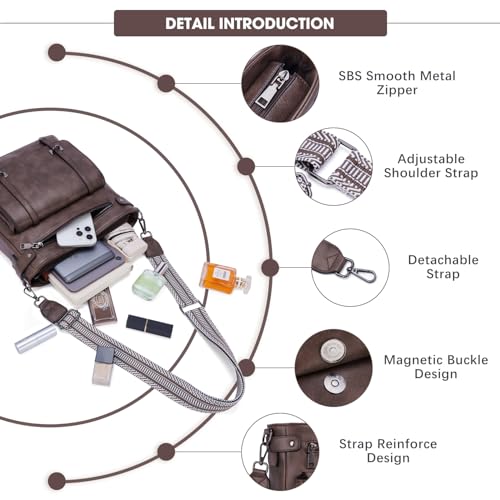 DETAIL INTRODUCTION

SBS Smooth Metal Zipper

Adjustable Shoulder Strap

Detachable Strap

Magnetic Buckle Design

Strap Reinforce Design