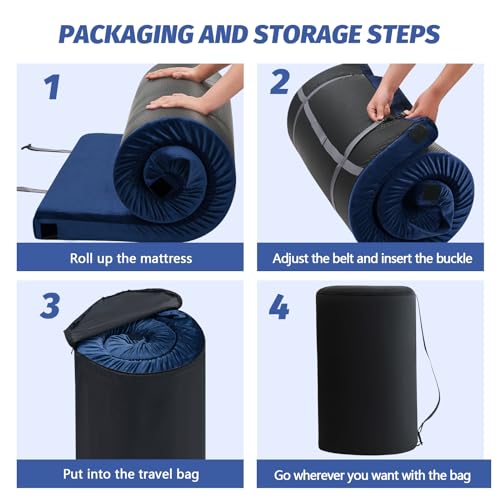 PACKAGING AND STORAGE STEPS

1

Roll up the mattress

2

Adjust the belt and insert the buckle

3

Put into the travel bag

4

Go wherever you want with the bag