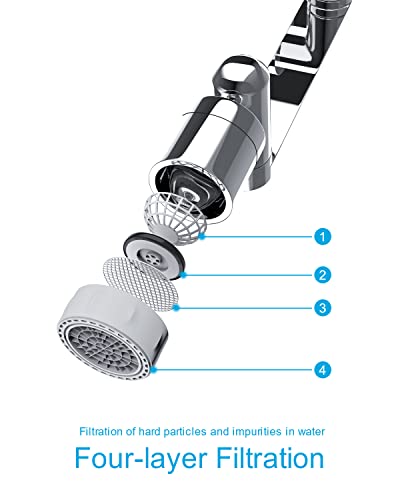 1
2
3
4

Filtration of hard particles and impurities in water

Four-layer Filtration