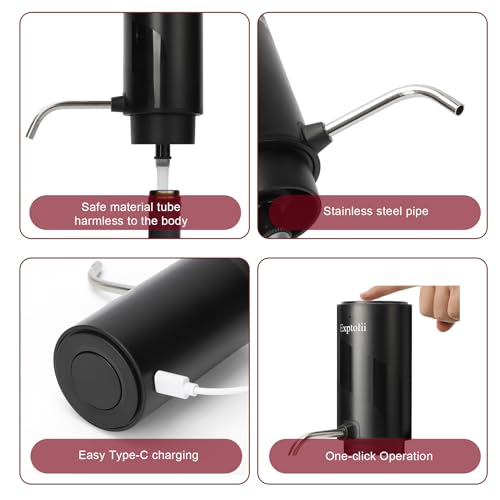 Safe material tube harmless to the body

Stainless steel pipe

Easy Type-C charging

Exptolii

One-click Operation