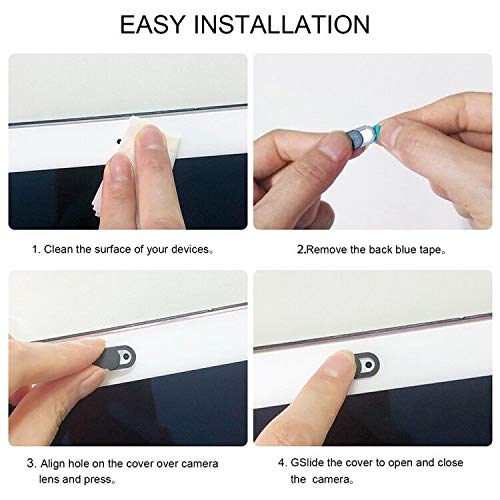 EASY INSTALLATION

1. Clean the surface of your devices。

2.Remove the back blue tape。

3. Align hole on the cover over camera lens and press。

4. GSlide the cover to open and close the camera。