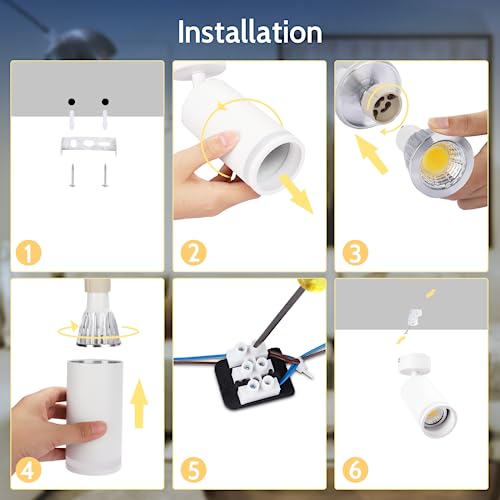 Installation

1

2

3

4

5

6