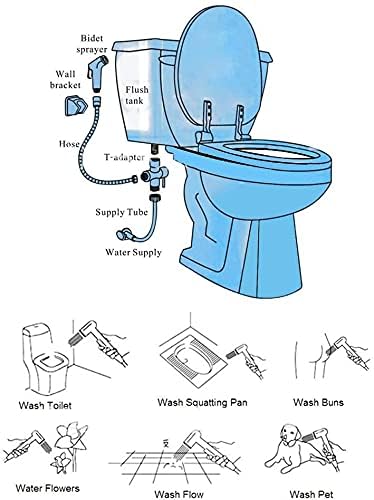 Bidet sprayer

Wall bracket

Flush tank

Hose

T-adapter

Supply Tube

Water Supply

Wash Toilet

Wash Squatting Pan

Wash Buns

Water Flowers

Wash Flow

Wash Pet