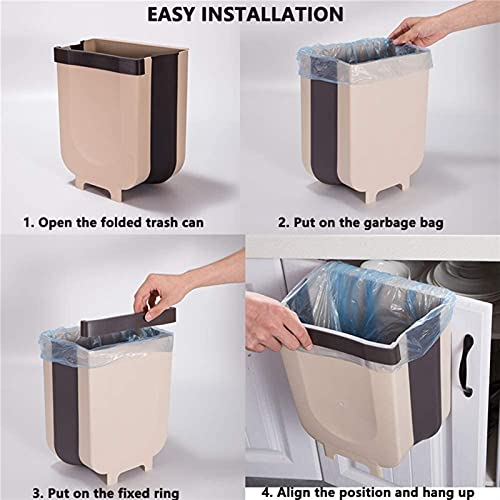 EASY INSTALLATION

1. Open the folded trash can

2. Put on the garbage bag

3. Put on the fixed ring

4. Align the position and hang up