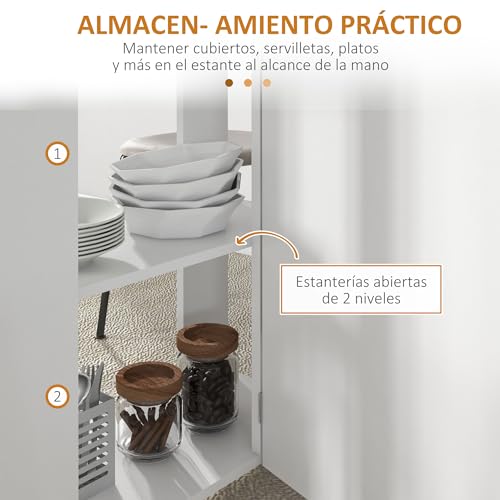 ALMACEN- AMIENTO PRÁCTICO

Mantener cubiertos, servilletas, platos y más en el estante al alcance de la mano

1

Estanterías abiertas de 2 niveles

2