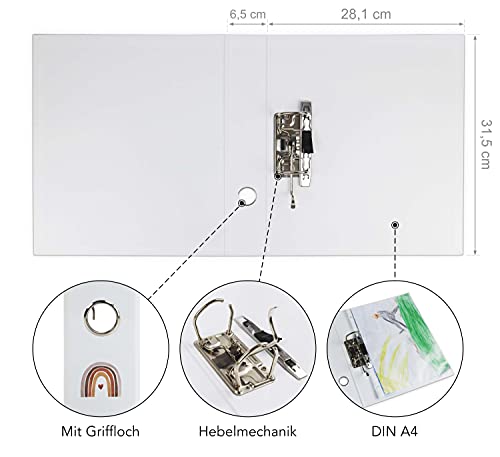 6,5 cm
28,1 cm
31,5 cm

Mit Griffloch

Hebelmechanik

DIN A4