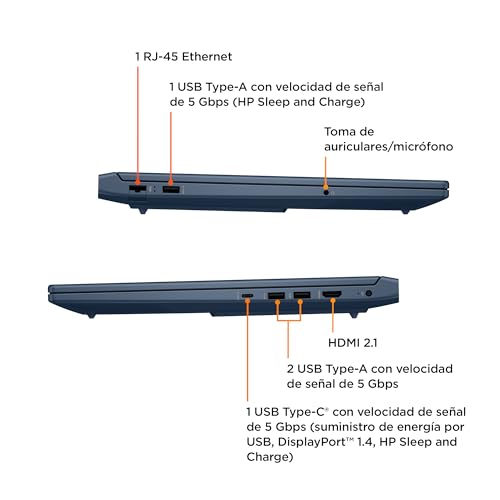 1 RJ-45 Ethernet

1 USB Type-A con velocidad de señal de 5 Gbps (HP Sleep and Charge)

Toma de auriculares/micrófono

HDMI 2.1

2 USB Type-A con velocidad de señal de 5 Gbps

1 USB Type-C® con velocidad de señal de 5 Gbps (suministro de energía por USB, DisplayPort™ 1.4, HP Sleep and Charge)