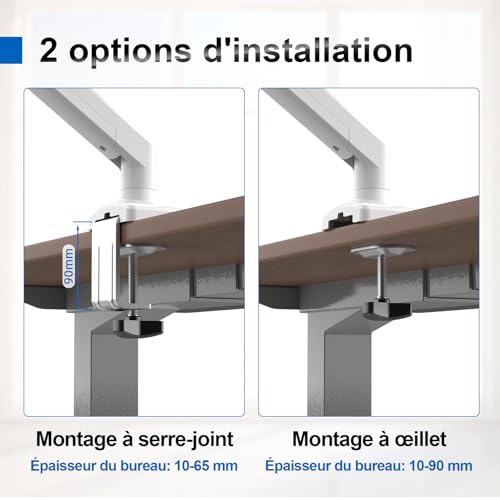 2 options d'installation

90mm

Montage à serre-joint
Épaisseur du bureau: 10-65 mm

Montage à œillet
Épaisseur du bureau: 10-90 mm