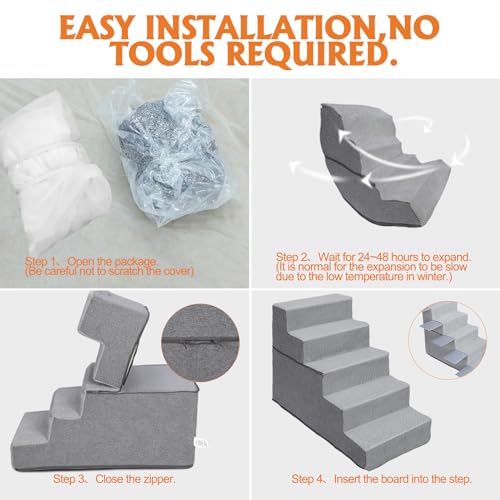 EASY INSTALLATION,NO TOOLS REQUIRED.

Step 1、Open the package.
(Be careful not to scratch the cover)

Step 2、Wait for 24~48 hours to expand.
(It is normal for the expansion to be slow due to the low temperature in winter.)

Step 3、Close the zipper.

Step 4、Insert the board into the step.