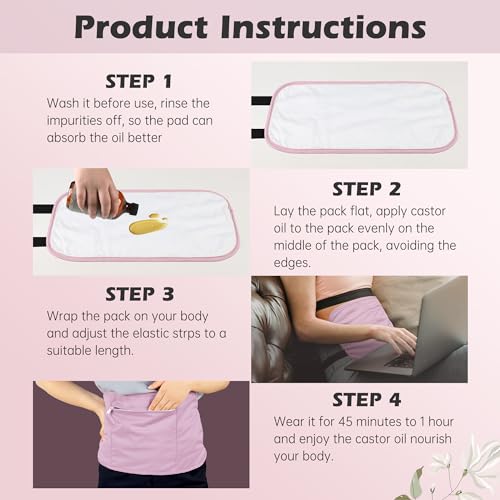 Product Instructions

STEP 1
Wash it before use, rinse the impurities off, so the pad can absorb the oil better

STEP 2
Lay the pack flat, apply castor oil to the pack evenly on the middle of the pack, avoiding the edges.

STEP 3
Wrap the pack on your body and adjust the elastic strps to a suitable length.

STEP 4
Wear it for 45 minutes to 1 hour and enjoy the castor oil nourish your body.