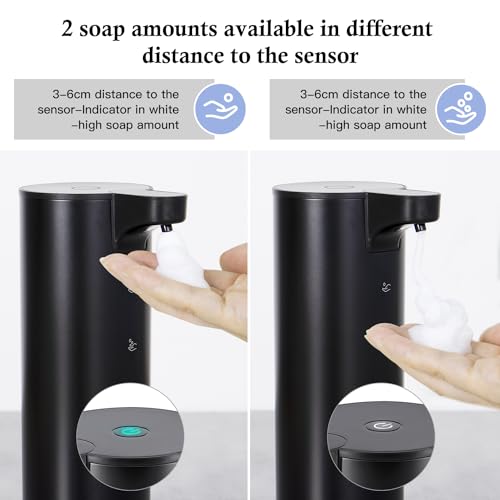 2 soap amounts available in different distance to the sensor

3-6cm distance to the sensor-Indicator in white -high soap amount

3-6cm distance to the sensor-Indicator in white -high soap amount