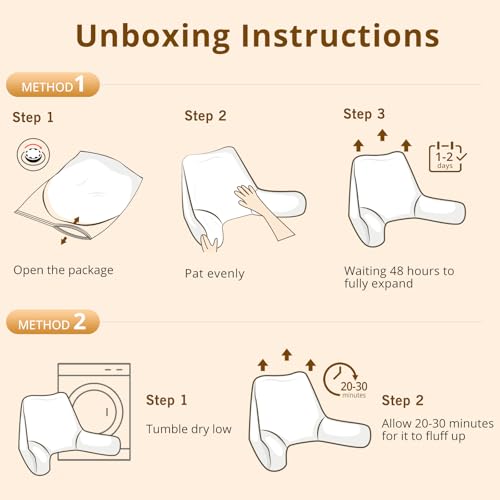 Unboxing Instructions

METHOD 1

Step 1

Open the package

Step 2

Pat evenly

Step 3

1-2 days

Waiting 48 hours to fully expand

METHOD 2

Step 1

Tumble dry low

20-30 minutes

Step 2

Allow 20-30 minutes for it to fluff up