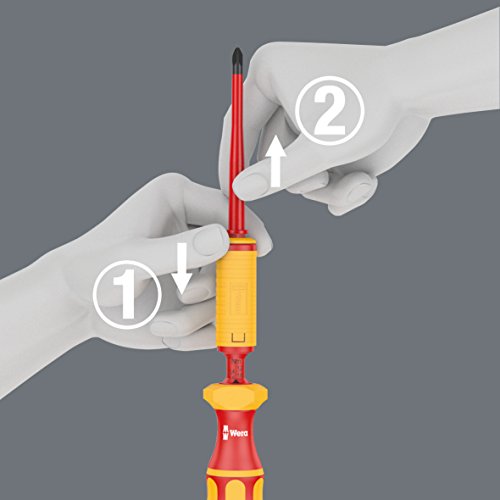 2

1

Wera