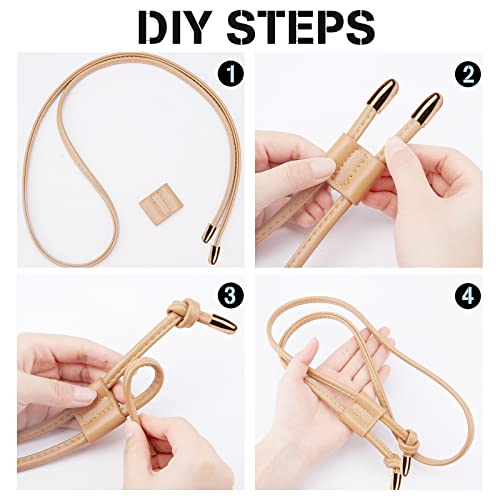 DIY STEPS

1

2

3

4