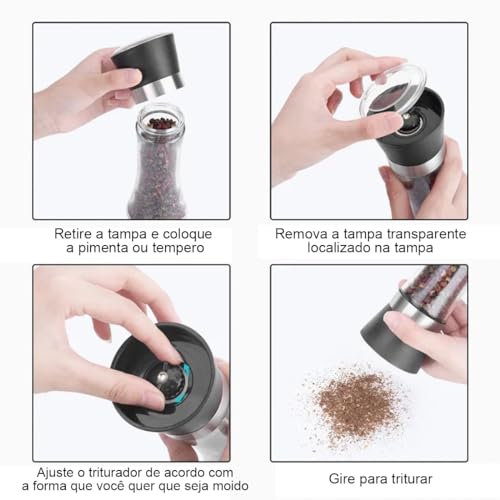 Retire a tampa e coloque a pimenta ou tempero

Remova a tampa transparente localizado na tampa

Ajuste o triturador de acordo com a forma que você quer que seja moido

Gire para triturar