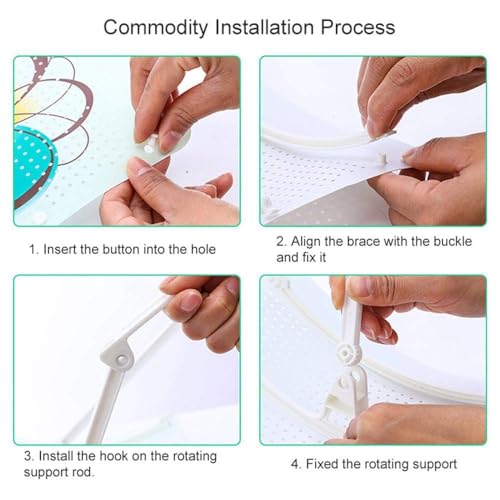 Commodity Installation Process

1. Insert the button into the hole

2. Align the brace with the buckle and fix it

3. Install the hook on the rotating support rod.

4. Fixed the rotating support