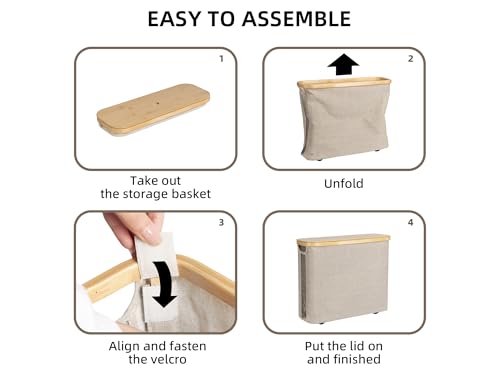 EASY TO ASSEMBLE

1

Take out the storage basket

2

Unfold

3

Align and fasten the velcro

4

Put the lid on and finished