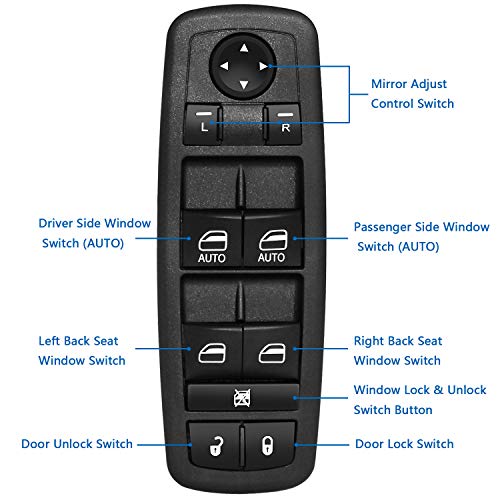 Mirror Adjust Control Switch

L

R

Driver Side Window Switch (AUTO)

AUTO

AUTO

Passenger Side Window Switch (AUTO)

Left Back Seat Window Switch

Right Back Seat Window Switch

Window Lock & Unlock Switch Button

Door Unlock Switch

Door Lock Switch