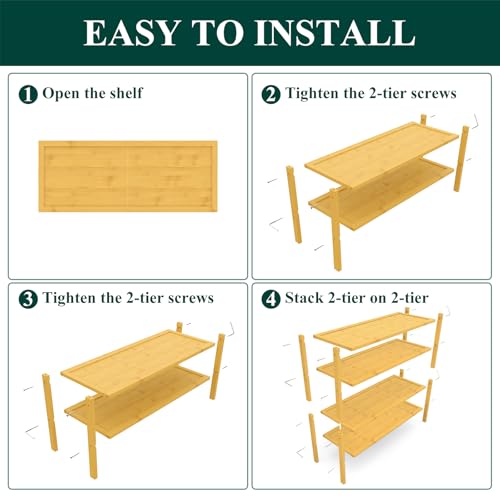 EASY TO INSTALL

1 Open the shelf

2 Tighten the 2-tier screws

3 Tighten the 2-tier screws

4 Stack 2-tier on 2-tier