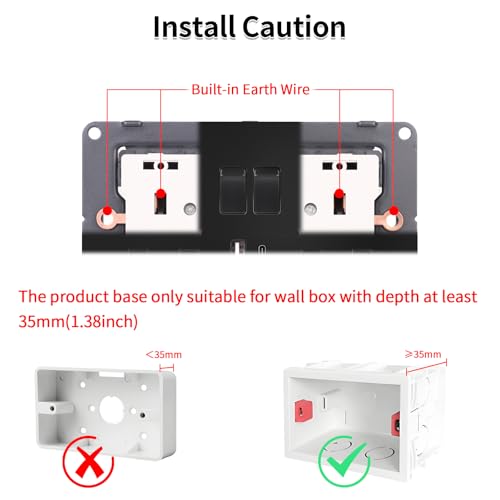 Install Caution

Built-in Earth Wire

The product base only suitable for wall box with depth at least 35mm(1.38inch)

<35mm

≥35mm