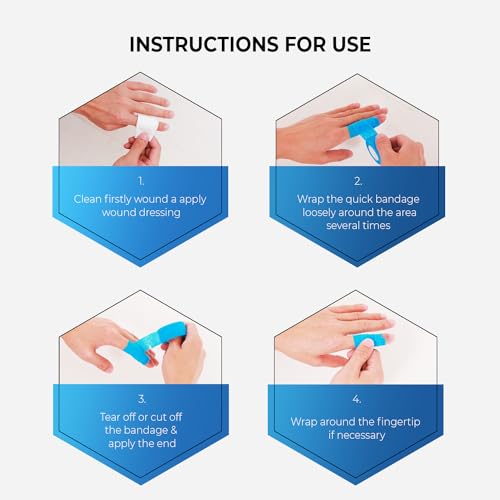 INSTRUCTIONS FOR USE

1.
Clean firstly wound a apply wound dressing

2.
Wrap the quick bandage loosely around the area several times

3.
Tear off or cut off the bandage & apply the end

4.
Wrap around the fingertip if necessary