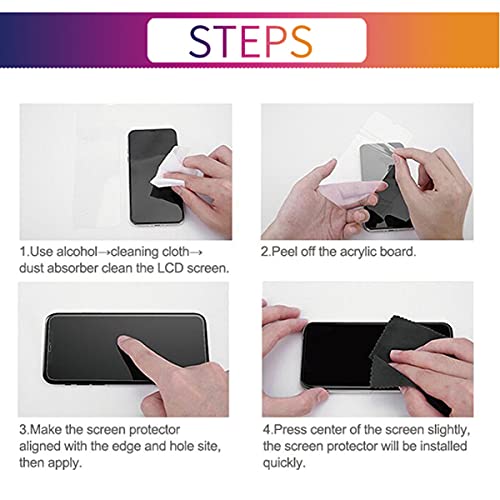 STEPS

1.Use alcohol→cleaning cloth→ dust absorber clean the LCD screen.

2.Peel off the acrylic board.

3.Make the screen protector aligned with the edge and hole site, then apply.

4.Press center of the screen slightly, the screen protector will be installed quickly.