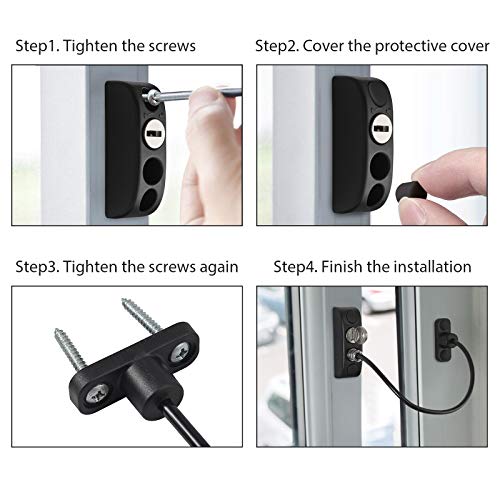 Step1. Tighten the screws

Step2. Cover the protective cover

Step3. Tighten the screws again

Step4. Finish the installation