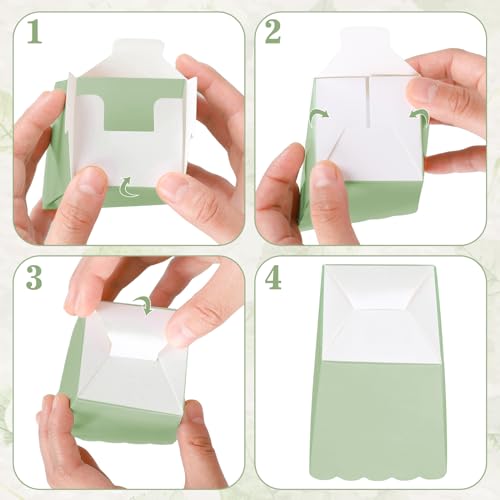 1

2

3

4