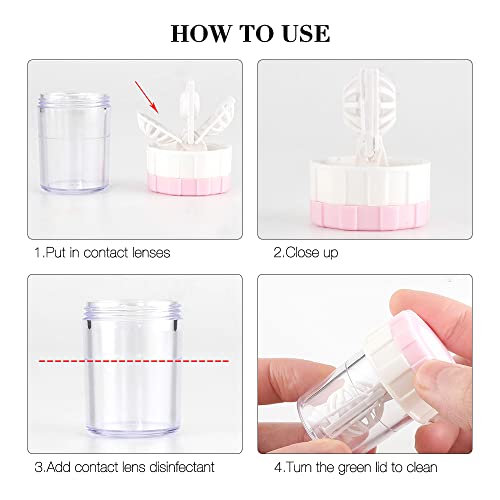 HOW TO USE

1.Put in contact lenses

2.Close up

3.Add contact lens disinfectant

4.Turn the green lid to clean