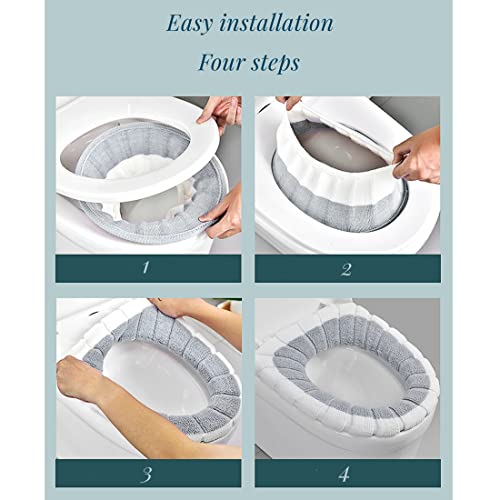 Easy installation

Four steps

1

2

3

4