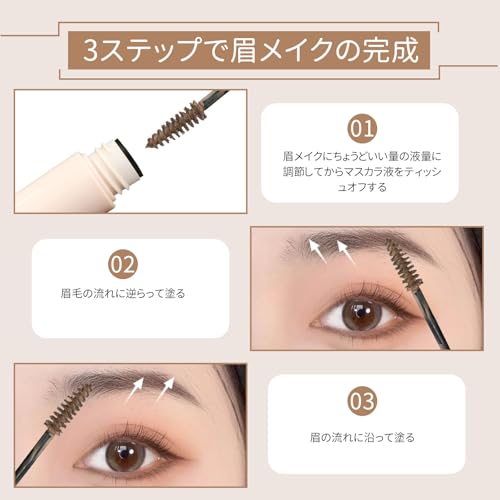 3ステップで眉メイクの完成

01

眉メイクにちょうどいい量の液量に調節してからマスカラ液をティッシュオフする

02

眉毛の流れに逆らって塗る

03

眉の流れに沿って塗る