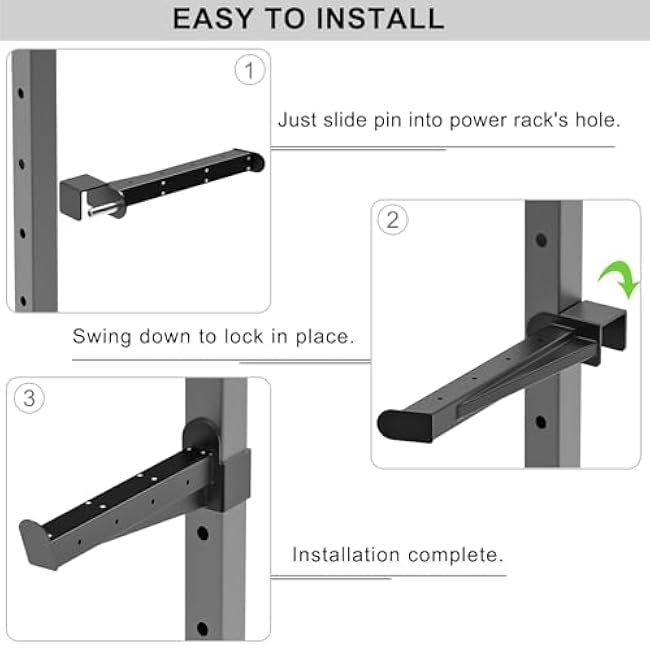 EASY TO INSTALL

1

Just slide pin into power rack's hole.

2

Swing down to lock in place.

3

Installation complete.