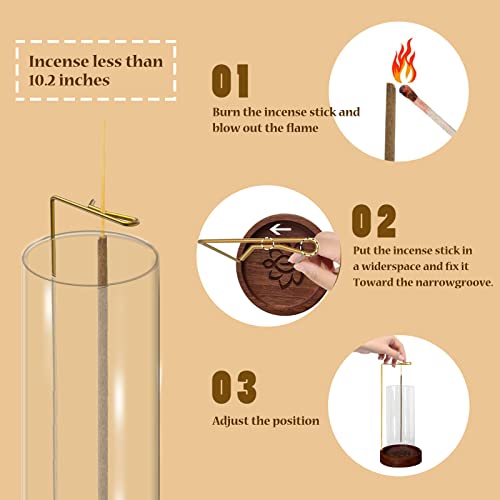 Incense less than 10.2 inches

01

Burn the incense stick and blow out the flame

02

Put the incense stick in a widerspace and fix it Toward the narrowgroove.

03

Adjust the position