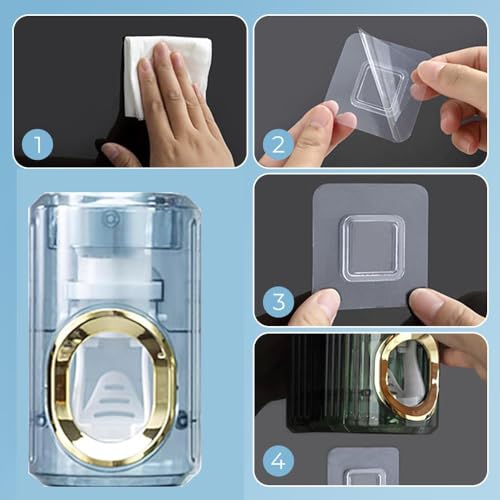 1
2
3
4