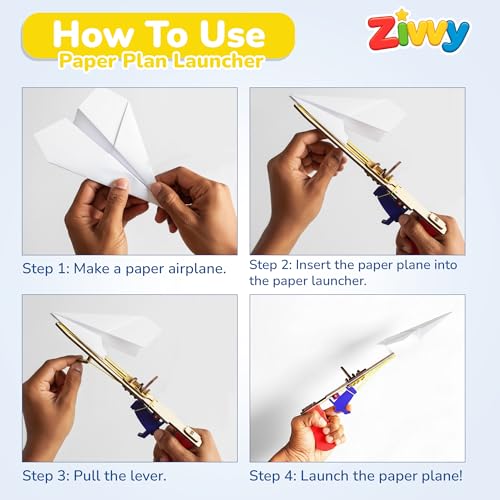 How To Use
Paper Plan Launcher

Zivvy

Step 1: Make a paper airplane.

Step 2: Insert the paper plane into the paper launcher.

Step 3: Pull the lever.

Step 4: Launch the paper plane!