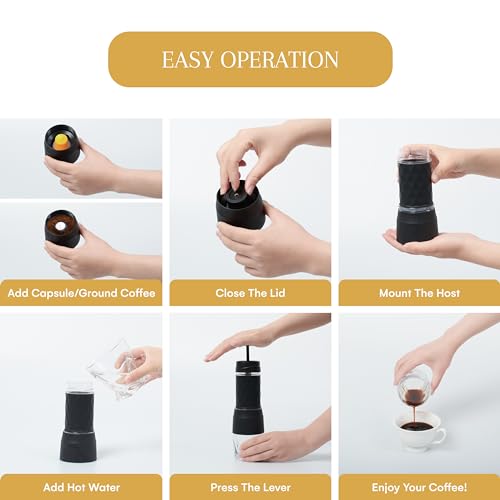 EASY OPERATION

Add Capsule/Ground Coffee

Close The Lid

Mount The Host

Add Hot Water

Press The Lever

Enjoy Your Coffee!